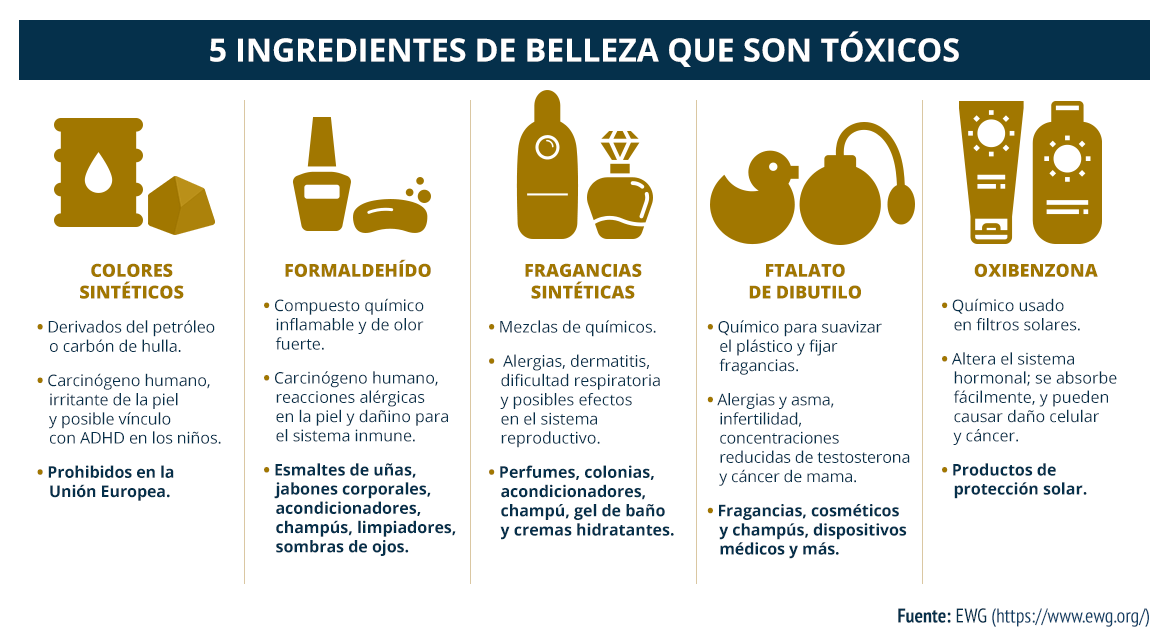 5 INGREDIENTES DE BELLEZA QUE SON TÓXICOS

COLORES SINTÉTICOS

• Derivados del petróleo o carbón de hulla.

• Carcinógeno humano, irritante de la piel y posible vínculo con ADHD en los niños.

• Prohibidos en la Unión Europea.

FORMALDEHÍDO

• Compuesto químico inflamable y de olor fuerte.

• Carcinógeno humano, reacciones alérgicas en la piel y dañino para el sistema inmune.

• Esmaltes de uñas, jabones corporales, acondicionadores, champús, limpiadores, sombras de ojos.

FRAGANCIAS SINTÉTICAS

• Mezclas de químicos.

• Alergias, dermatitis, dificultad respiratoria y posibles efectos en el sistema reproductivo.

• Perfumes, colonias, acondicionadores, champú, gel de baño y cremas hidratantes.

FTALATO DE DIBUTILO

• Químico para suavizar el plástico y fijar fragancias.

• Alergias y asma, infertilidad, concentraciones reducidas de testosterona y cáncer de mama.

• Fragancias, cosméticos y champús, dispositivos médicos y más.

OXIBENZONA

• Químico usado en filtros solares.

• Altera el sistema hormonal; se absorbe fácilmente, y pueden causar daño celular y cáncer.

• Productos de protección solar.

Fuente: EWG (https://www.ewg.org/)